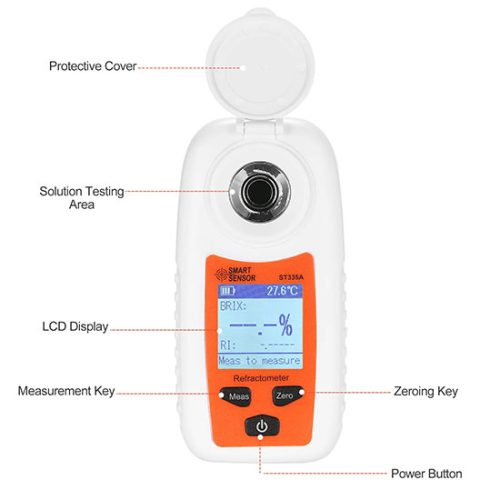 Protective Cover

Solution Testing Area

SMART SENSOR ST335A

27.6°C

BRIX:

--.-%

RI: -.----

Meas to measure

LCD Display

Refractometer

Measurement Key

Meas

Zero

Zeroing Key

Power Button